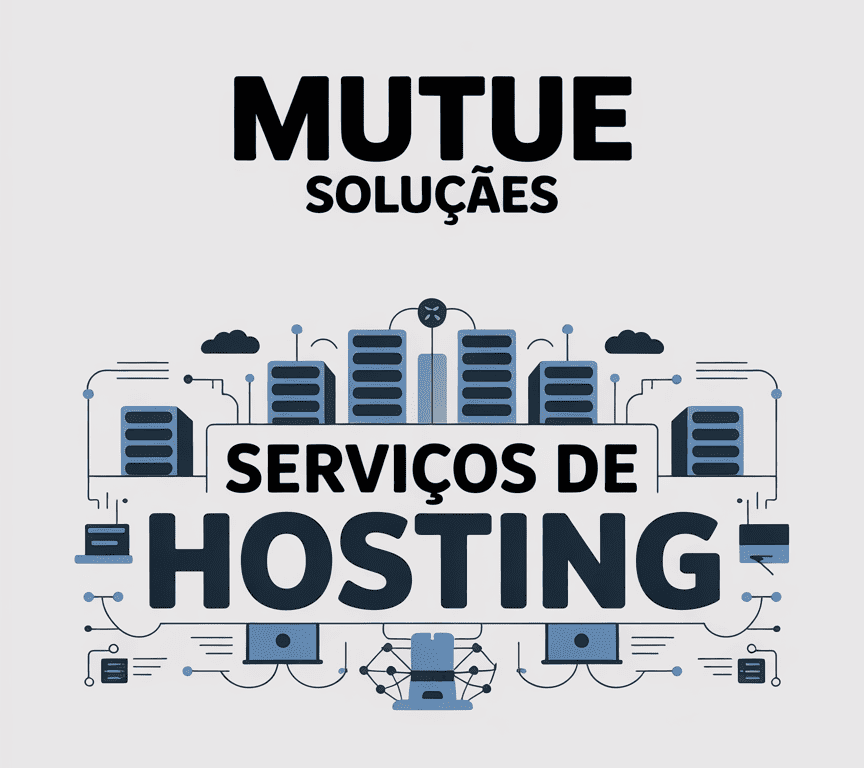 MUTUE
SOLUÇÃES

SERVIÇOS DE
HOSTING